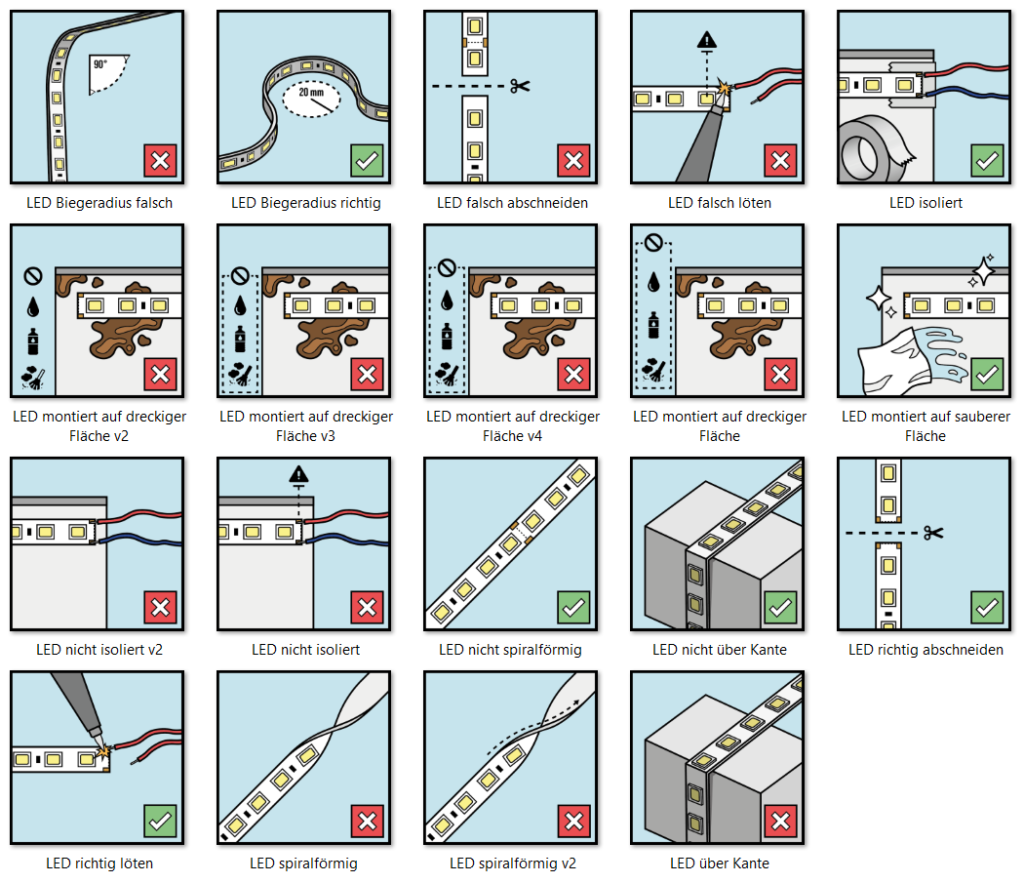 90°

LED Biegeradius falsch

20 mm

LED Biegeradius richtig

LED falsch abschneiden

LED falsch löten

LED isoliert

LED montiert auf dreckiger Fläche v2

LED montiert auf dreckiger Fläche v3

LED montiert auf dreckiger Fläche v4

LED montiert auf dreckiger Fläche

LED montiert auf sauberer Fläche

LED nicht isoliert v2

LED nicht isoliert

LED nicht spiralförmig

LED nicht über Kante

LED richtig abschneiden

LED richtig löten

LED spiralförmig

LED spiralförmig v2

LED über Kante